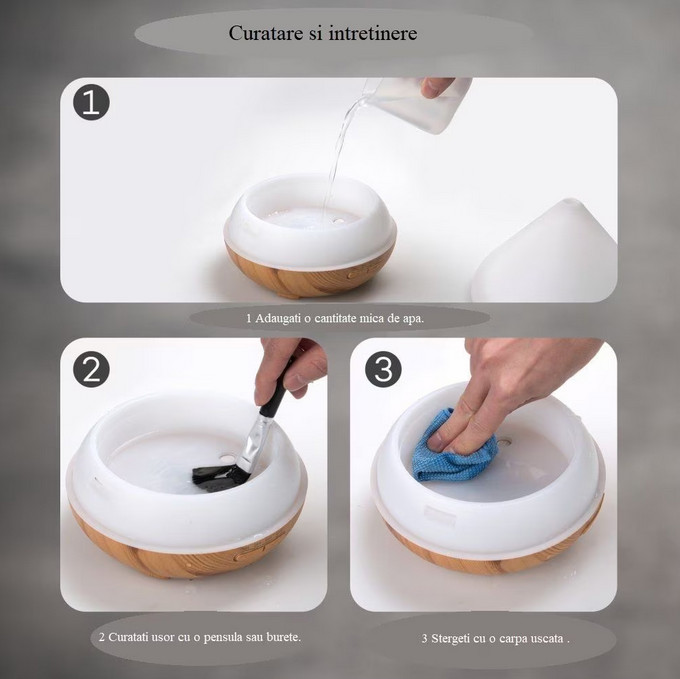 Curatare si intretinere

1

1 Adaugati o cantitate mica de apa.

2

3

2 Curatati usor cu o pensula sau burete.

3 Stergeti cu o carpa uscata .