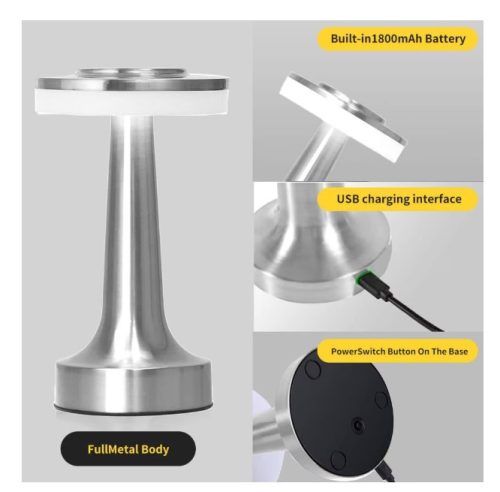 Built-in1800mAh Battery

USB charging interface

PowerSwitch Button On The Base

FullMetal Body