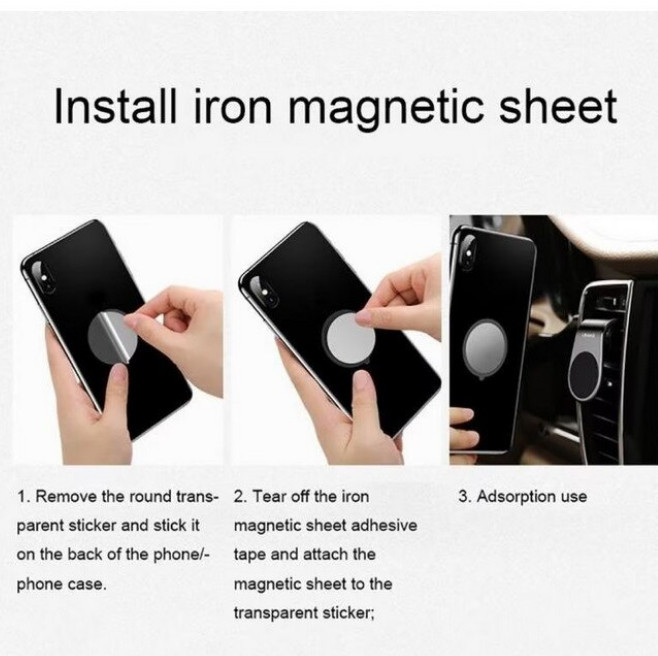 Install iron magnetic sheet

1. Remove the round transparent sticker and stick it on the back of the phone/-phone case.

2. Tear off the iron magnetic sheet adhesive tape and attach the magnetic sheet to the transparent sticker;

3. Adsorption use