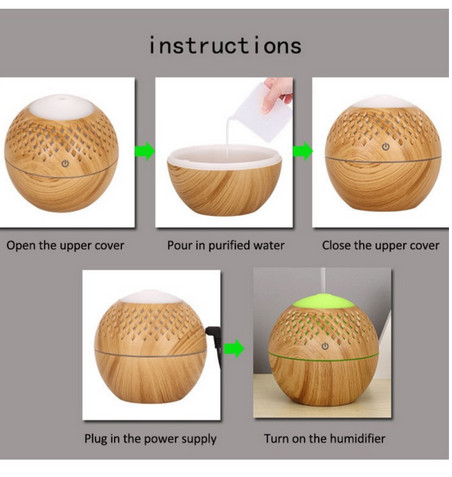 instructions

Open the upper cover

Pour in purified water

Close the upper cover

Plug in the power supply

Turn on the humidifier